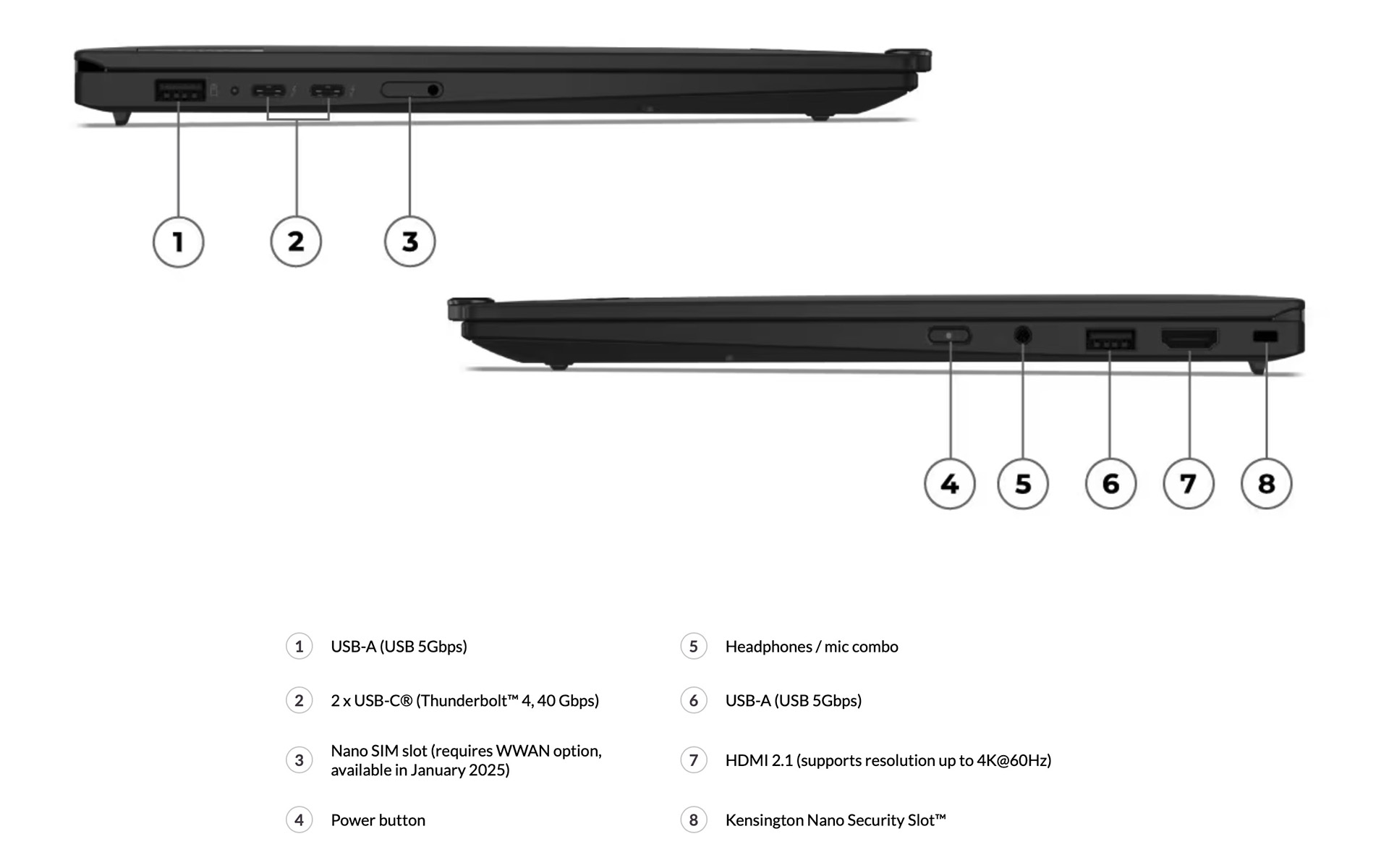 1 2 3

4 5 6 7 8

1 USB-A (USB 5Gbps)

2 2 x USB-C® (Thunderbolt™ 4, 40 Gbps)

3 Nano SIM slot (requires WWAN option, available in January 2025)

4 Power button

5 Headphones / mic combo

6 USB-A (USB 5Gbps)

7 HDMI 2.1 (supports resolution up to 4K@60Hz)

8 Kensington Nano Security Slot™